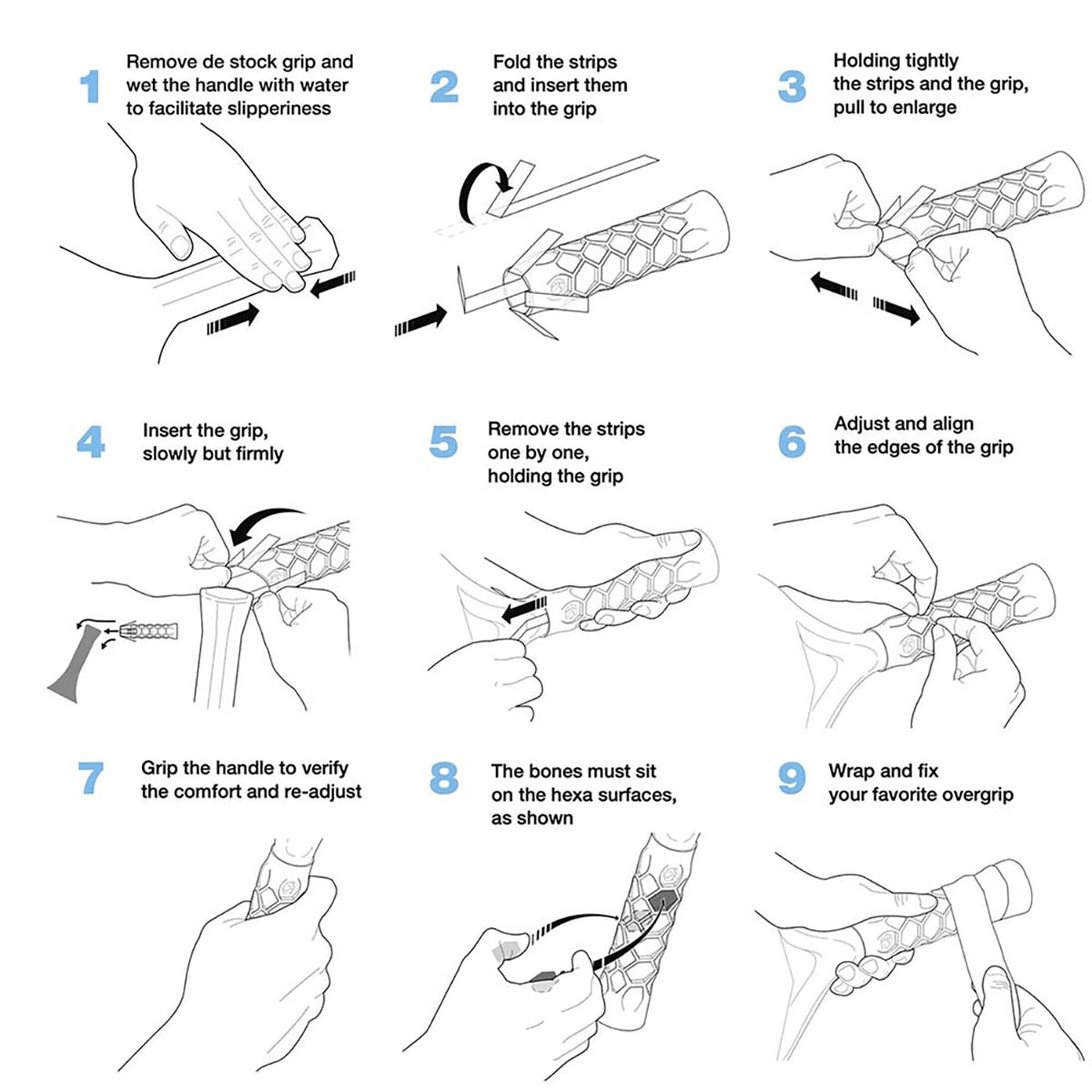 1 Remove de stock grip and wet the handle with water to facilitate slipperiness

2 Fold the strips and insert them into the grip

3 Holding tightly the strips and the grip, pull to enlarge

4 Insert the grip, slowly but firmly

5 Remove the strips one by one, holding the grip

6 Adjust and align the edges of the grip

7 Grip the handle to verify the comfort and re-adjust

8 The bones must sit on the hexa surfaces, as shown

9 Wrap and fix your favorite overgrip